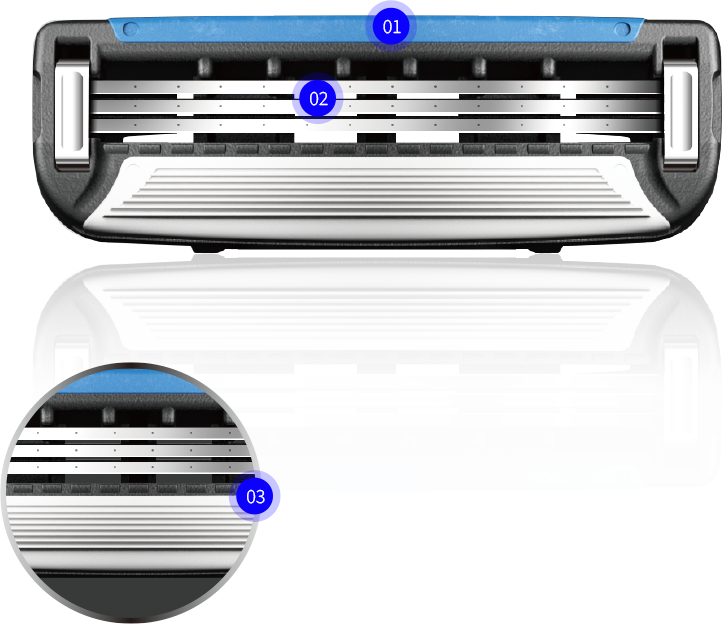 01

02

03